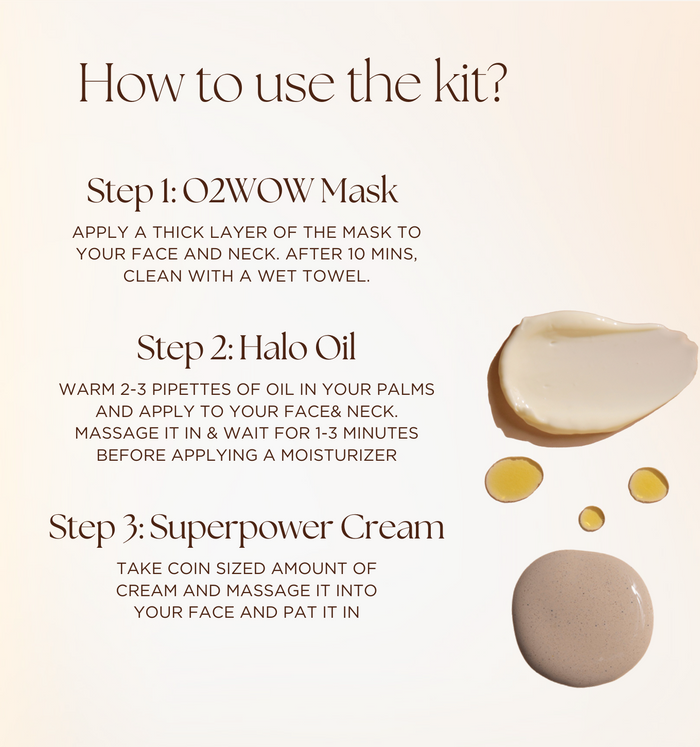 How to use the kit?

Step 1: O2WOW Mask

APPLY A THICK LAYER OF THE MASK TO YOUR FACE AND NECK. AFTER 10 MINS, CLEAN WITH A WET TOWEL.

Step 2: Halo Oil

WARM 2-3 PIPETTES OF OIL IN YOUR PALMS AND APPLY TO YOUR FACE& NECK. MASSAGE IT IN & WAIT FOR 1-3 MINUTES BEFORE APPLYING A MOISTURIZER

Step 3: Superpower Cream

TAKE COIN SIZED AMOUNT OF CREAM AND MASSAGE IT INTO YOUR FACE AND PAT IT IN